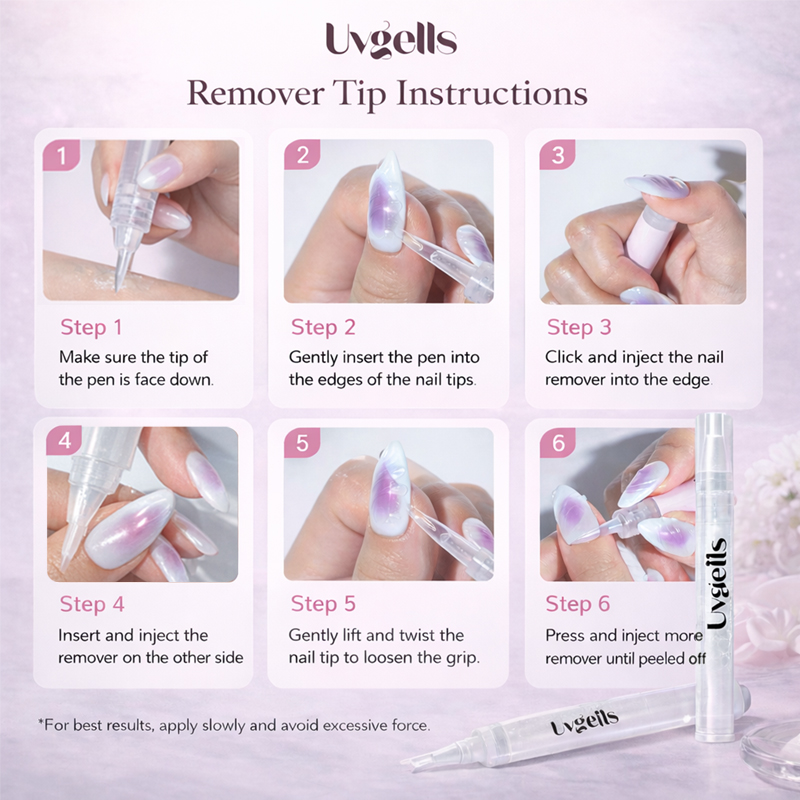 Uvgells

Remover Tip Instructions

1

Step 1

Make sure the tip of the pen is face down.

2

Step 2

Gently insert the pen into the edges of the nail tips.

3

Step 3

Click and inject the nail remover into the edge.

4

Step 4

Insert and inject the remover on the other side

5

Step 5

Gently lift and twist the nail tip to loosen the grip.

6

Step 6

Press and inject more remover until peeled off

Uvgells

*For best results, apply slowly and avoid excessive force.

Uvgells