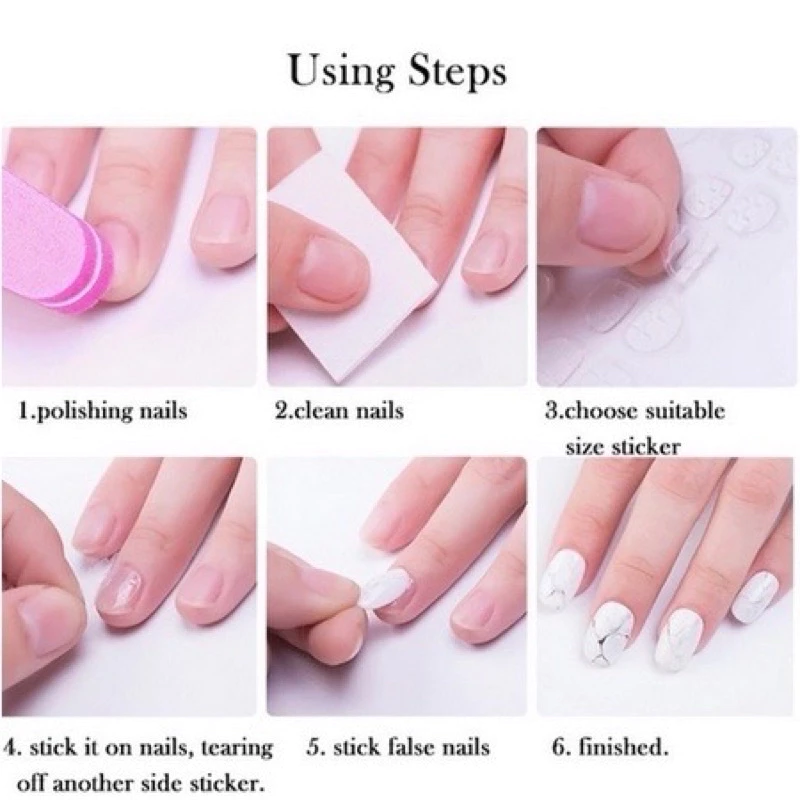 Using Steps

1.polishing nails

2.clean nails

3.choose suitable size sticker

4. stick it on nails, tearing off another side sticker.

5. stick false nails

6. finished.