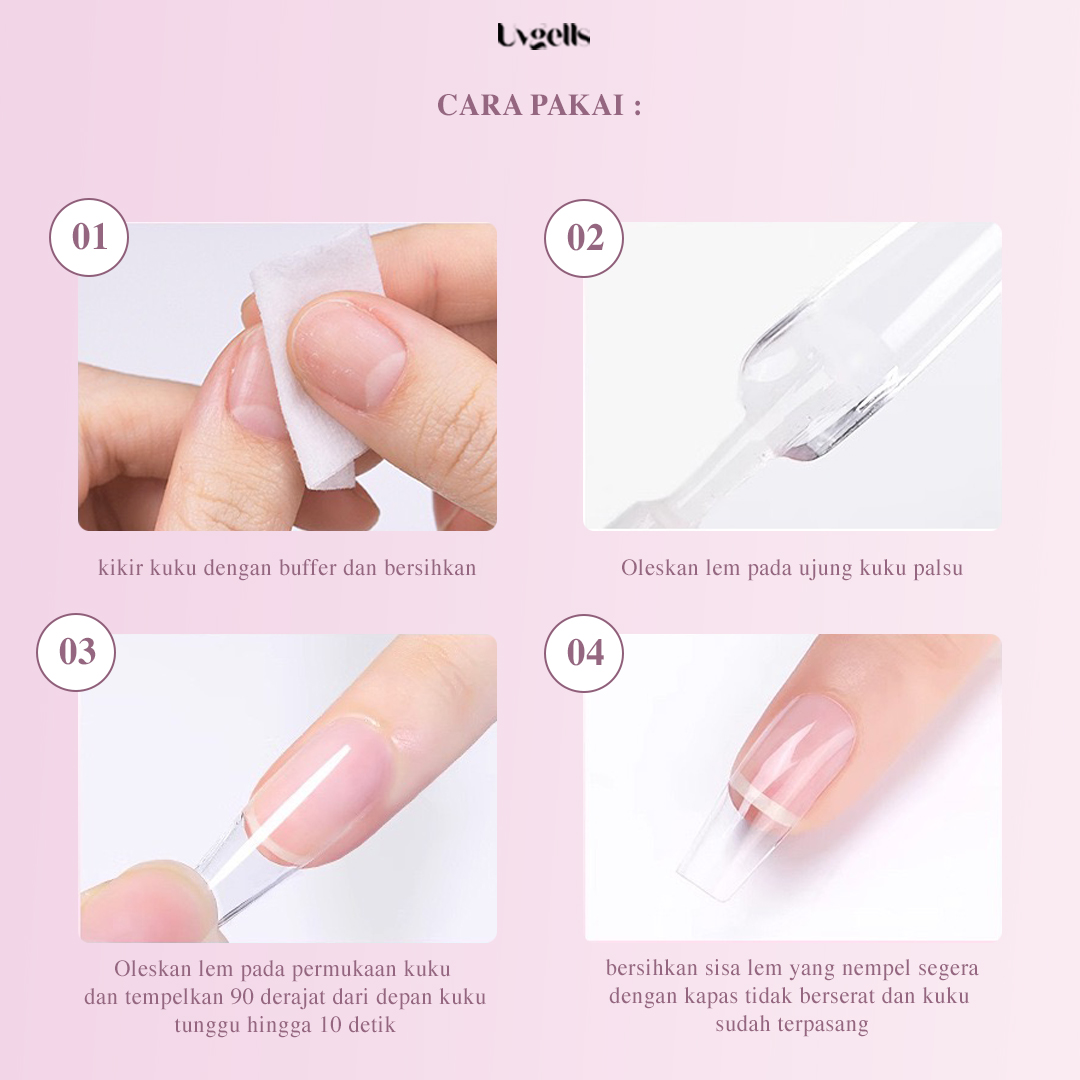 Uvgells

CARA PAKAI :

01

kikir kuku dengan buffer dan bersihkan

02

Oleskan lem pada ujung kuku palsu

03

Oleskan lem pada permukaan kuku dan tempelkan 90 derajat dari depan kuku tunggu hingga 10 detik

04

bersihkan sisa lem yang nempel segera dengan kapas tidak berserat dan kuku sudah terpasang